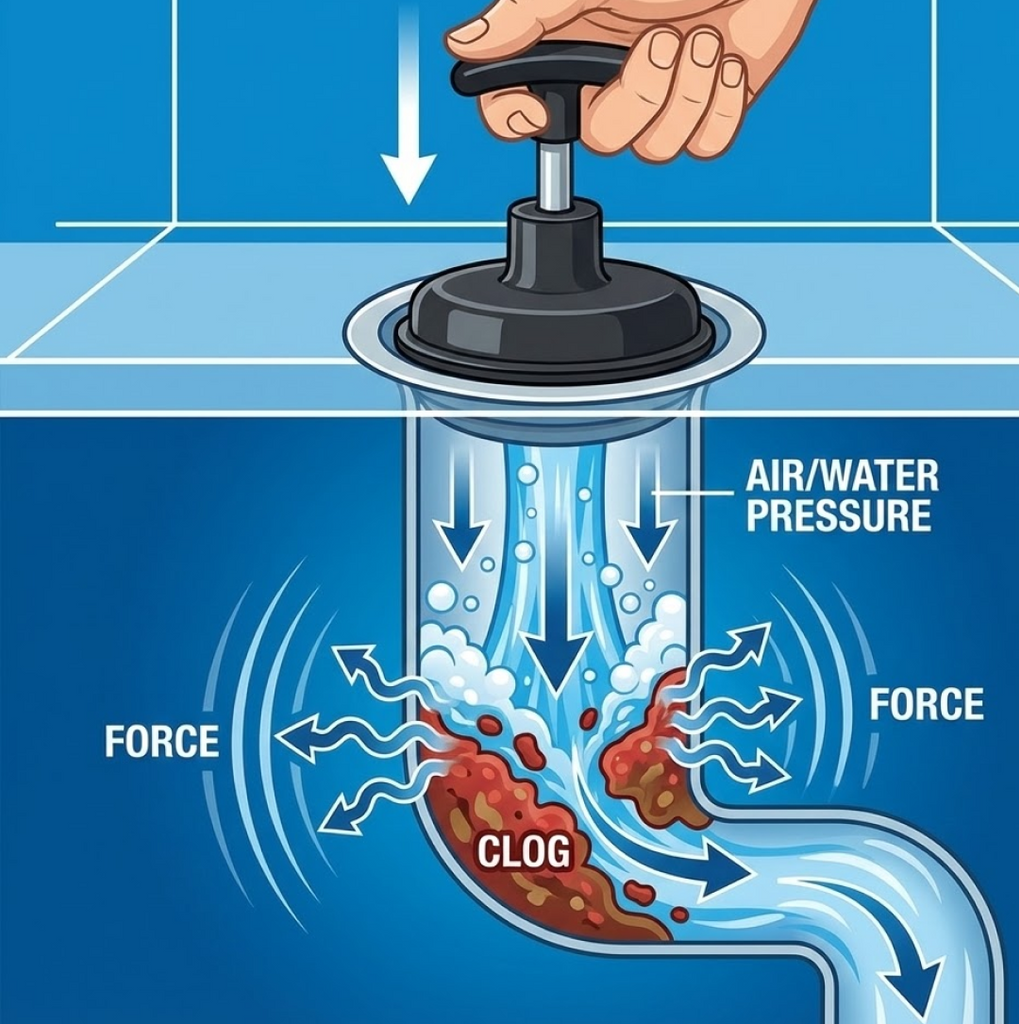 AIR/WATER PRESSURE

FORCE

FORCE

CLOG